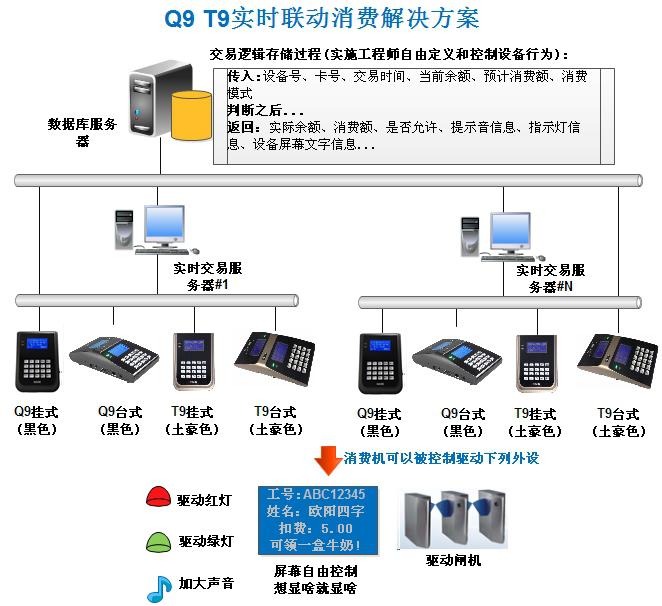 Q9 T9实时联动消费解决方案

交易逻辑存储过程（实施工程师自由定义和控制设备行为）：

传入：设备号、卡号、交易时间、当前余额、预计消费额、消费模式
判断之后...
返回：实际余额、消费额、是否允许、提示音信息、指示灯信息、设备屏幕文字信息...

数据库服务器

实时交易服务器#1

实时交易服务器#N

Q9挂式（黑色）

Q9台式（黑色）

T9挂式（土豪色）

T9台式（土豪色）

Q9挂式（黑色）

Q9台式（黑色）

T9挂式（土豪色）

T9台式（土豪色）

消费机可以被控制驱动下列外设

驱动红灯

驱动绿灯

加大声音

工号：ABC12345
姓名：欧阳四字
扣费：5.00
可领一盒牛奶！

屏幕自由控制
想显啥就显啥

驱动闸机